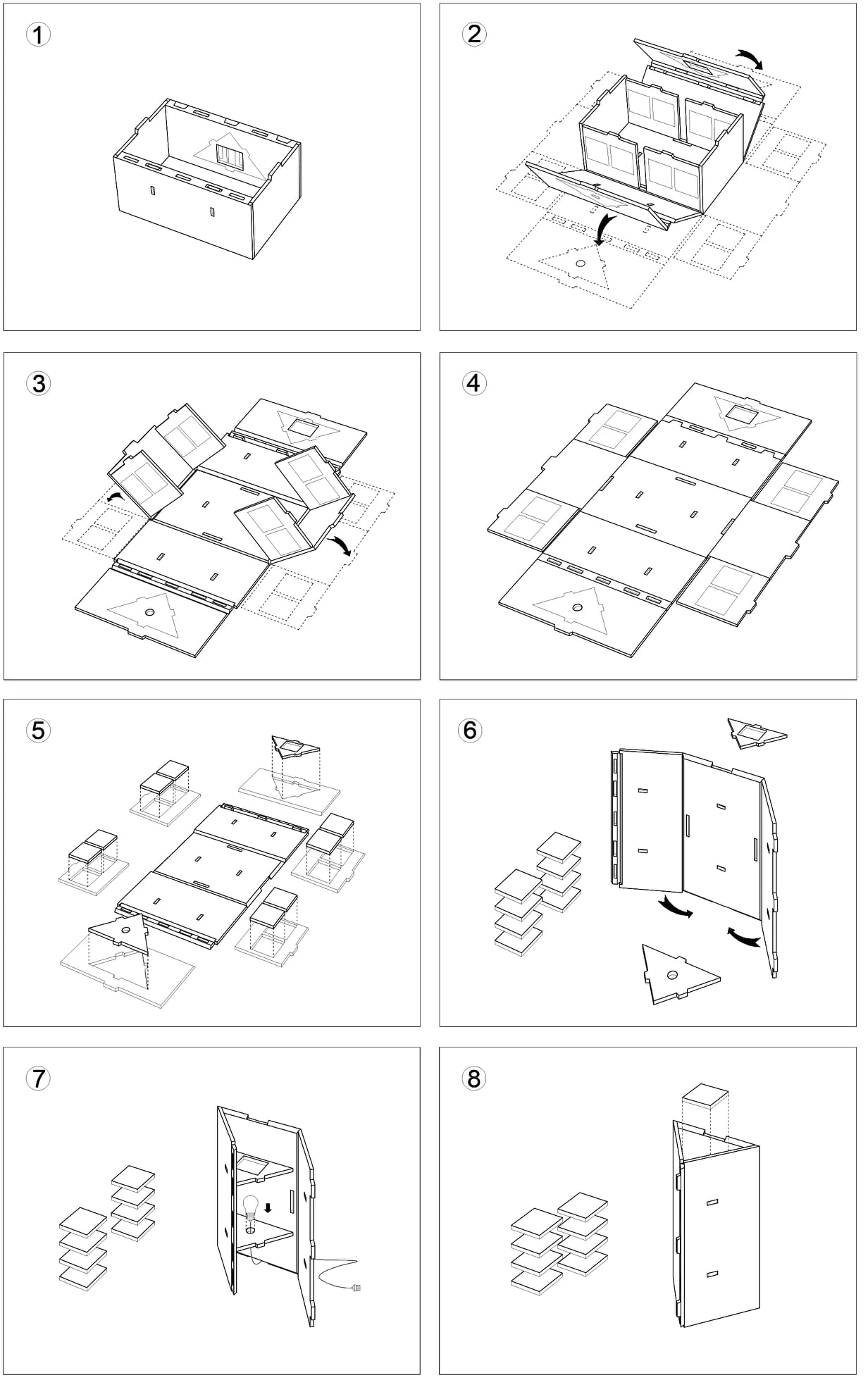 1

2

3

4

5

6

7

8