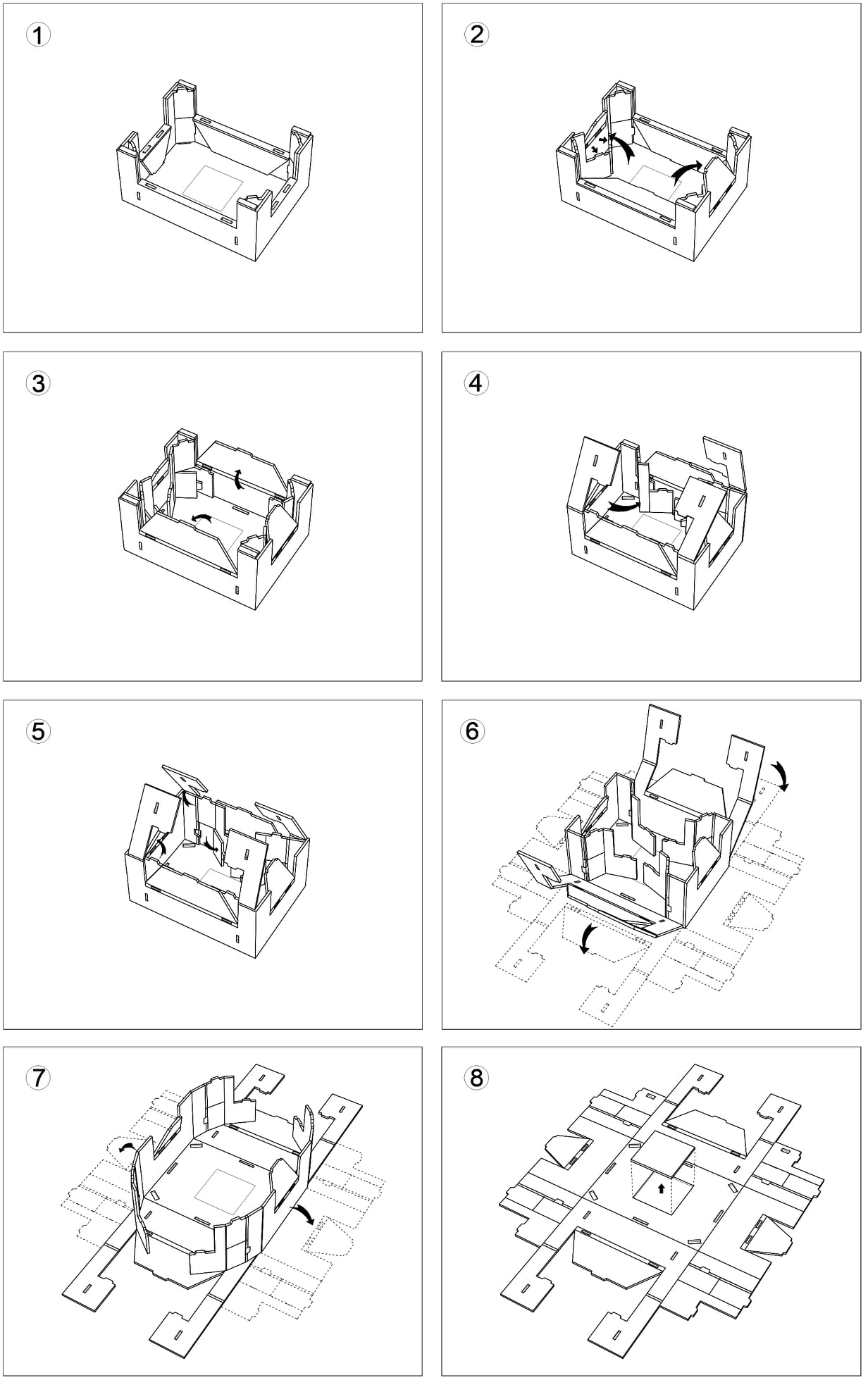 1

2

3

4

5

6

7

8